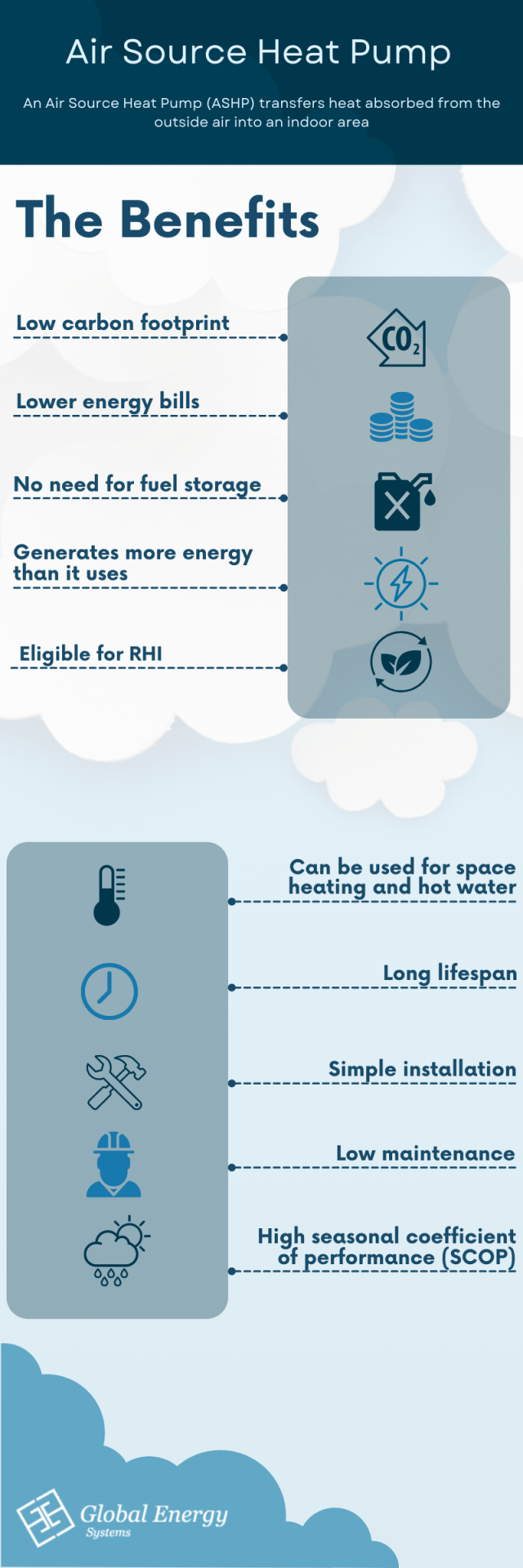 Air Source Heat Pump

An Air Source Heat Pump (ASHP) transfers heat absorbed from the outside air into an indoor area

The Benefits

Low carbon footprint

$CO_2$

Lower energy bills

No need for fuel storage

Generates more energy than it uses

Eligible for RHI

Can be used for space heating and hot water

Long lifespan

Simple installation

Low maintenance

High seasonal coefficient of performance (SCOP)

Global Energy Systems